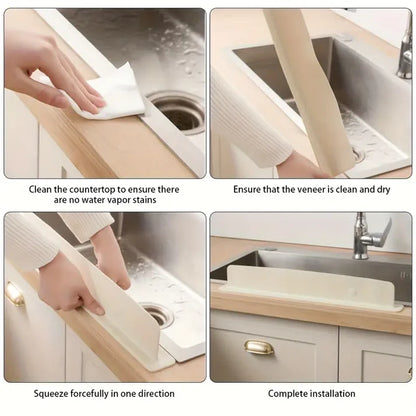 Clean the countertop to ensure there are no water vapor stains

Ensure that the veneer is clean and dry

Squeeze forcefully in one direction

Complete installation