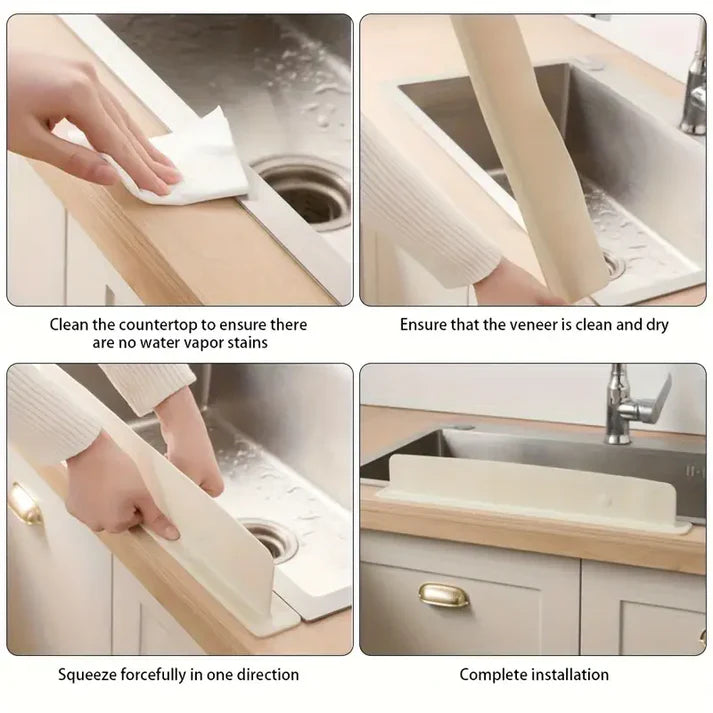 Clean the countertop to ensure there are no water vapor stains

Ensure that the veneer is clean and dry

Squeeze forcefully in one direction

Complete installation