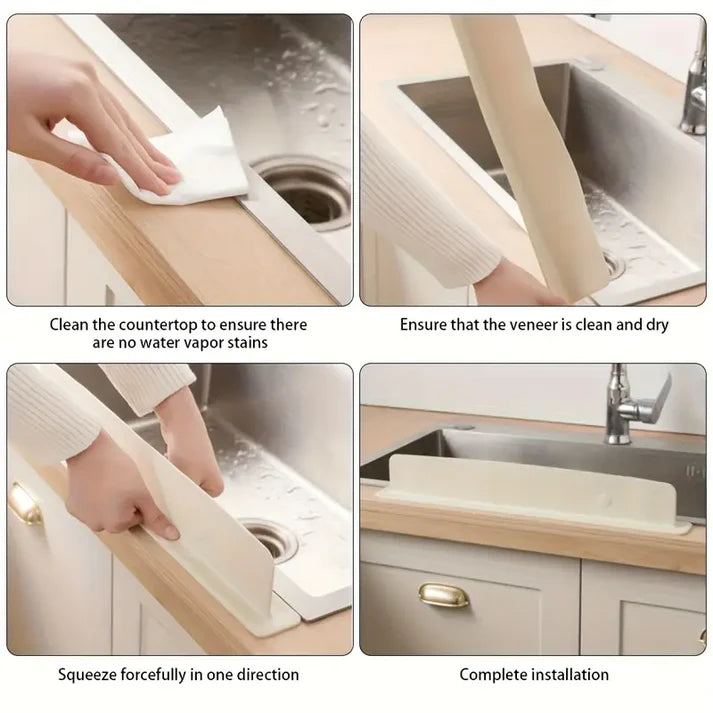 Clean the countertop to ensure there are no water vapor stains

Ensure that the veneer is clean and dry

Squeeze forcefully in one direction

Complete installation